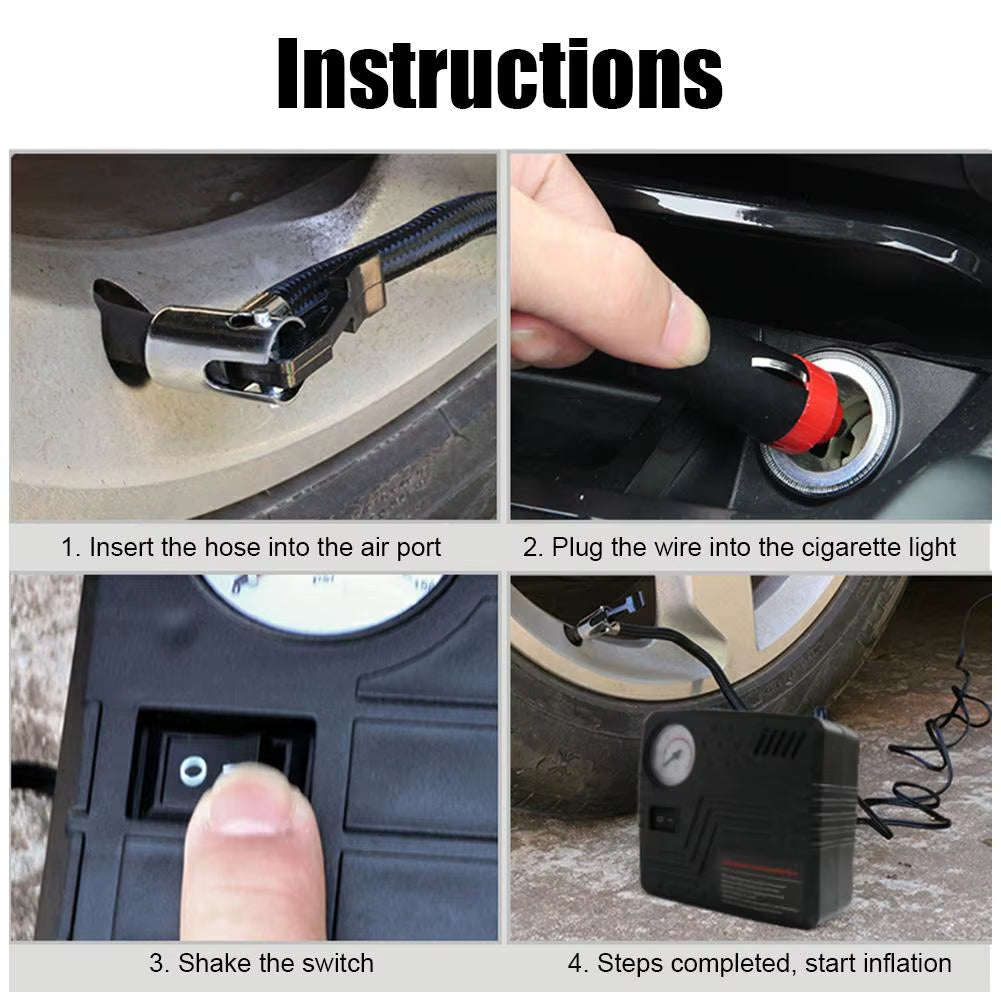 Instructions

1. Insert the hose into the air port

2. Plug the wire into the cigarette light

3. Shake the switch

4. Steps completed, start inflation