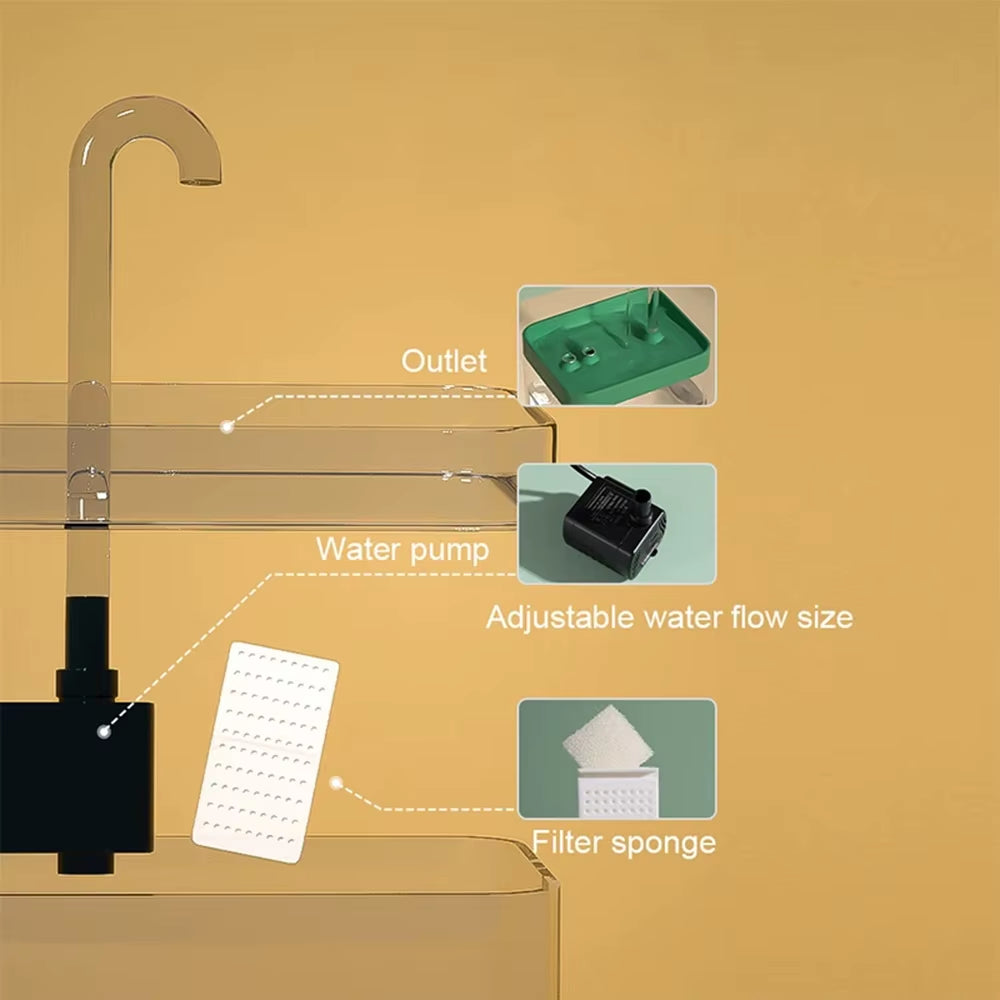 Outlet

Water pump

Adjustable water flow size

Filter sponge