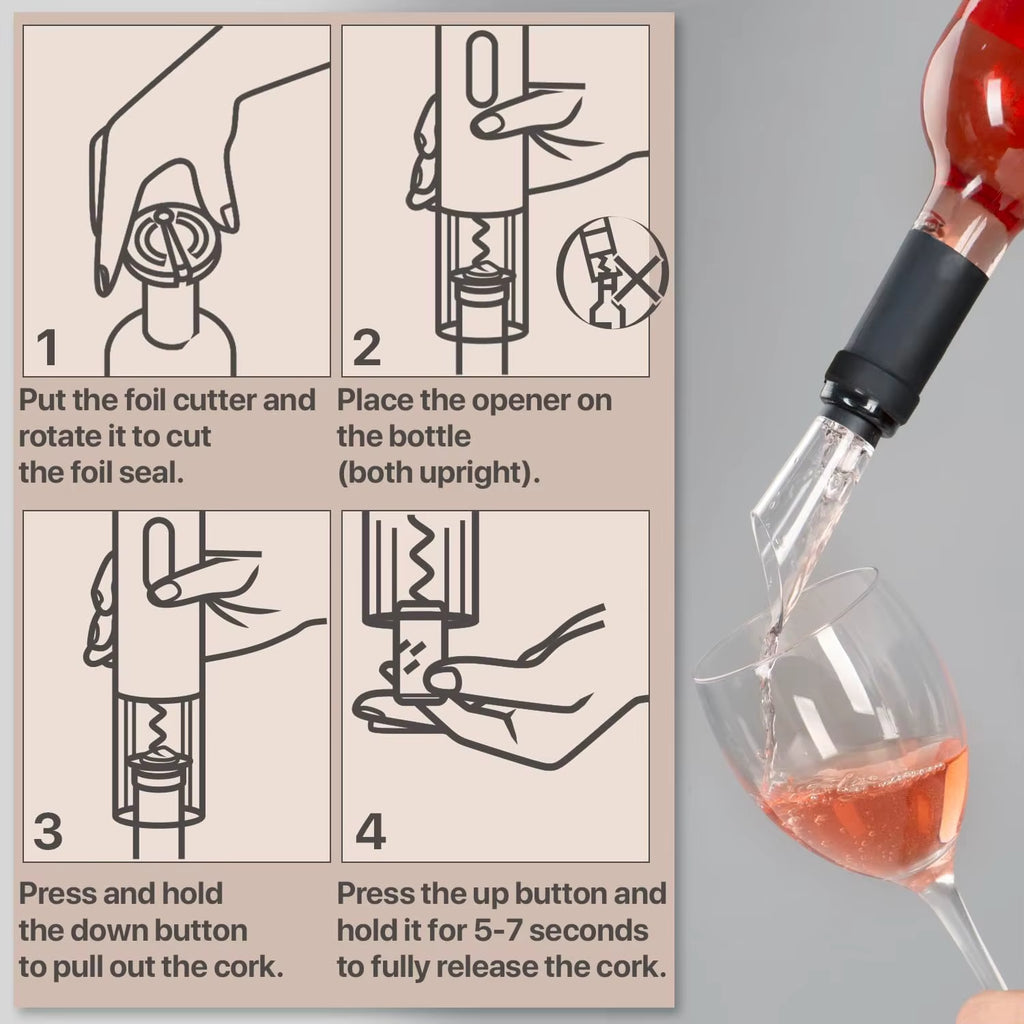 1

Put the foil cutter and rotate it to cut the foil seal.

2

Place the opener on the bottle (both upright).

3

Press and hold the down button to pull out the cork.

4

Press the up button and hold it for 5-7 seconds to fully release the cork.