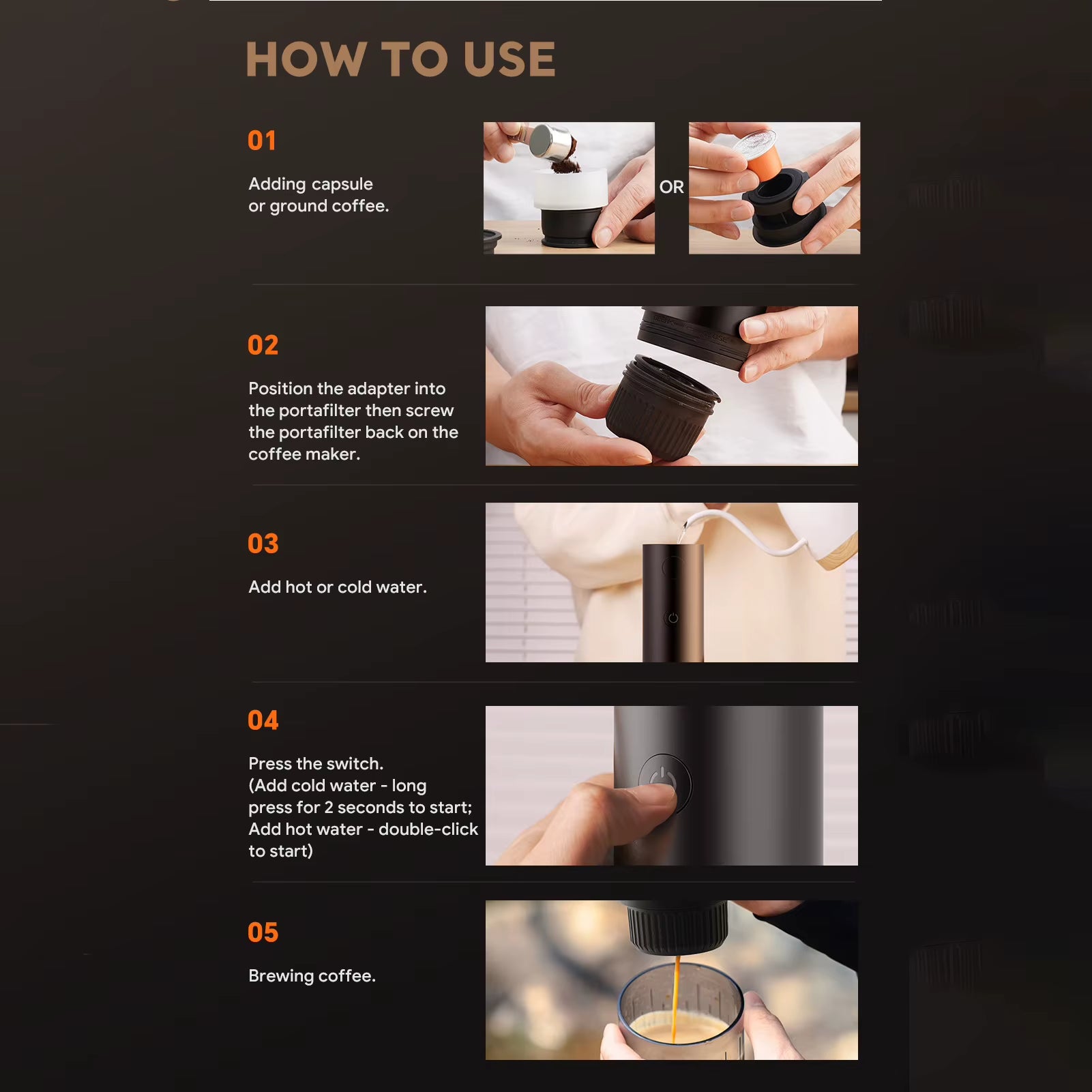 HOW TO USE

01

Adding capsule or ground coffee.

OR

02

Position the adapter into the portafilter then screw the portafilter back on the coffee maker.

03

Add hot or cold water.

04

Press the switch. (Add cold water - long press for 2 seconds to start; Add hot water - double-click to start)

05

Brewing coffee.