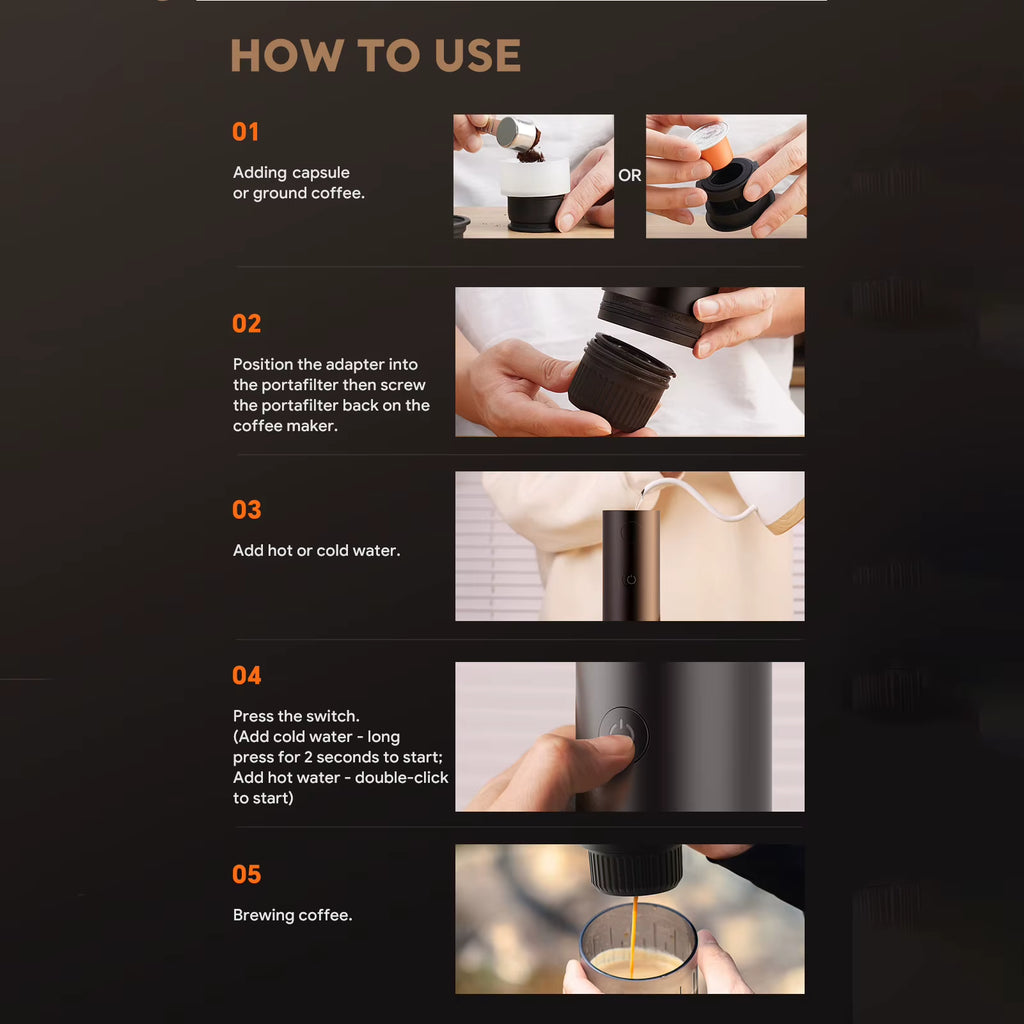 HOW TO USE

01

Adding capsule or ground coffee.

OR

02

Position the adapter into the portafilter then screw the portafilter back on the coffee maker.

03

Add hot or cold water.

04

Press the switch. (Add cold water - long press for 2 seconds to start; Add hot water - double-click to start)

05

Brewing coffee.