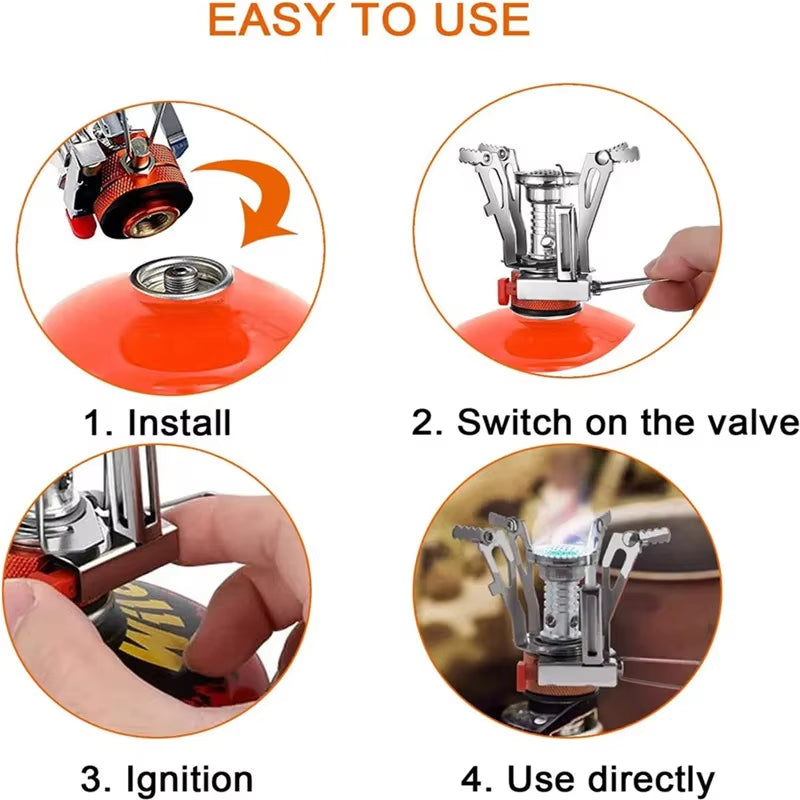 EASY TO USE

1. Install

2. Switch on the valve

3. Ignition

4. Use directly