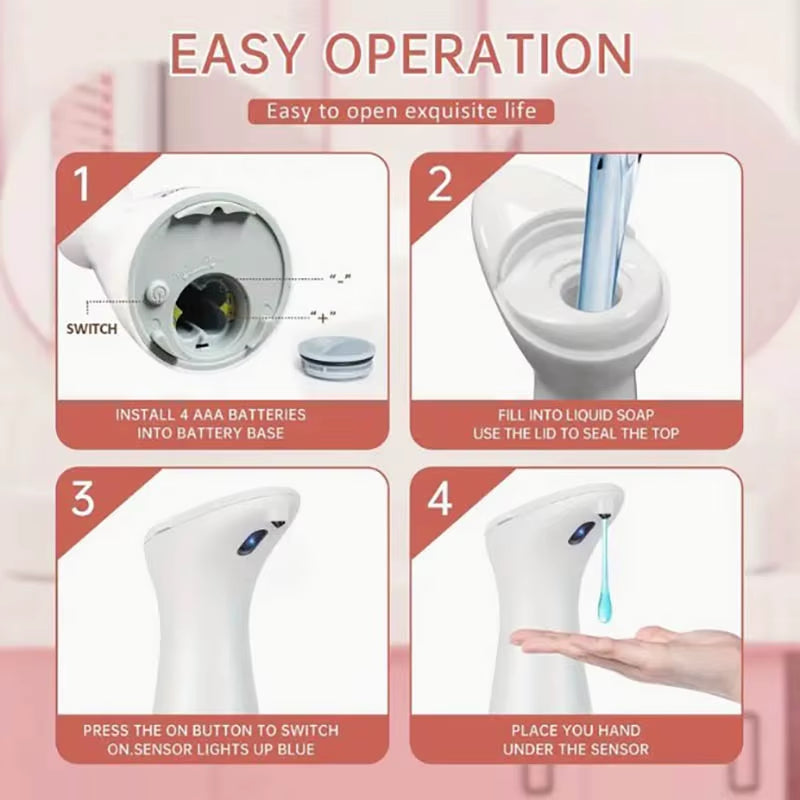 EASY OPERATION

Easy to open exquisite life

1

SWITCH

"-"

"+"

INSTALL 4 AAA BATTERIES INTO BATTERY BASE

2

FILL INTO LIQUID SOAP USE THE LID TO SEAL THE TOP

3

PRESS THE ON BUTTON TO SWITCH ON.SENSOR LIGHTS UP BLUE

4

PLACE YOU HAND UNDER THE SENSOR