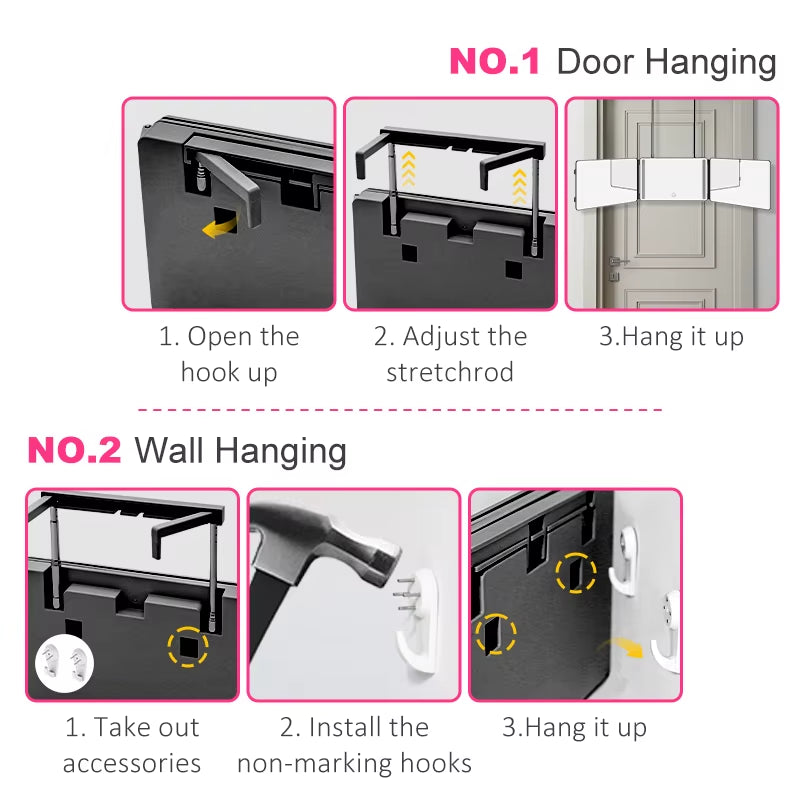 NO.1 Door Hanging

1. Open the hook up

2. Adjust the stretchrod

3.Hang it up

NO.2 Wall Hanging

1. Take out accessories

2. Install the non-marking hooks

3.Hang it up