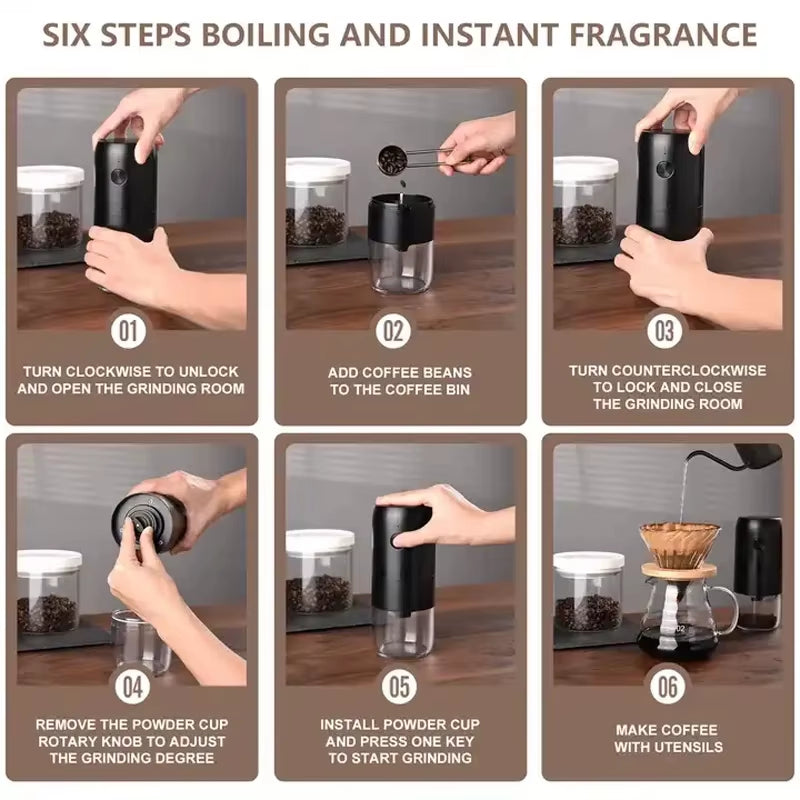 SIX STEPS BOILING AND INSTANT FRAGRANCE

01

TURN CLOCKWISE TO UNLOCK AND OPEN THE GRINDING ROOM

02

ADD COFFEE BEANS TO THE COFFEE BIN

03

TURN COUNTERCLOCKWISE TO LOCK AND CLOSE THE GRINDING ROOM

04

REMOVE THE POWDER CUP ROTARY KNOB TO ADJUST THE GRINDING DEGREE

05

INSTALL POWDER CUP AND PRESS ONE KEY TO START GRINDING

06

MAKE COFFEE WITH UTENSILS