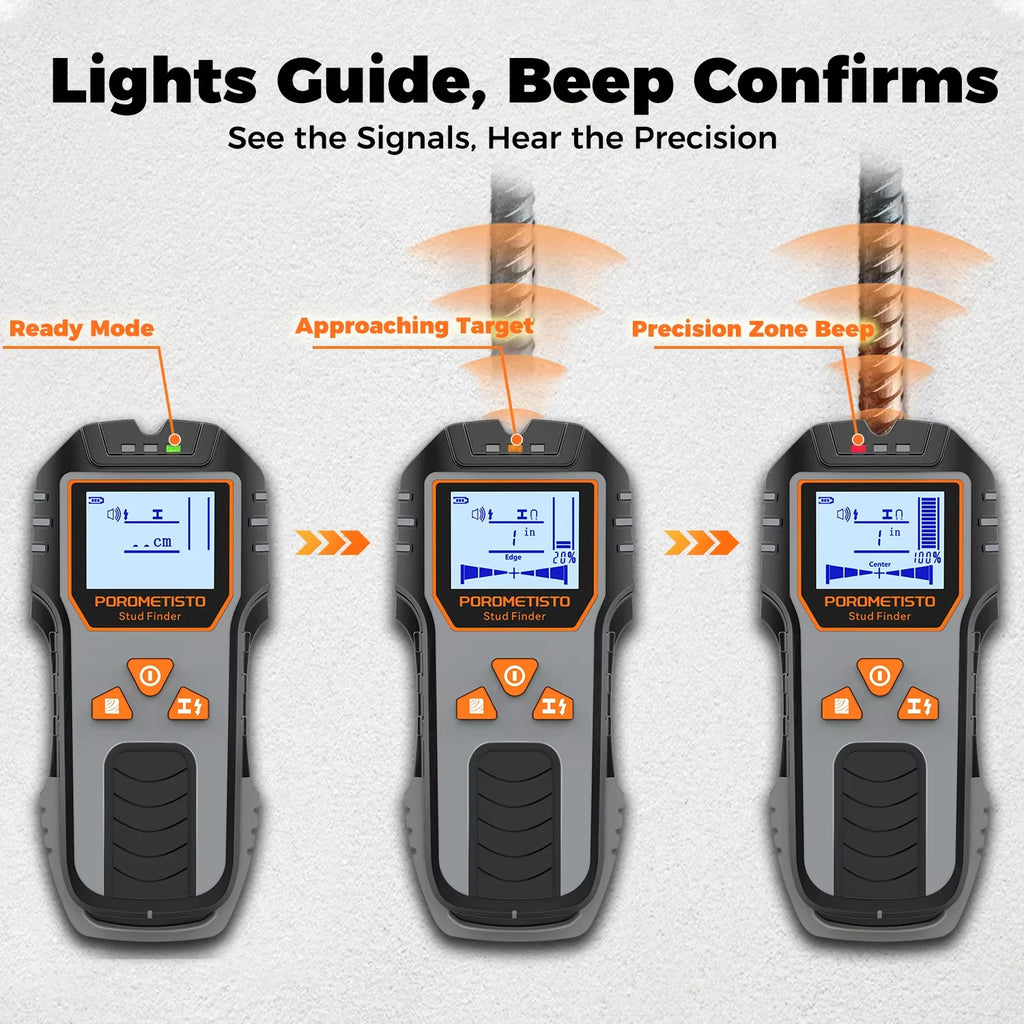 Lights Guide, Beep Confirms
See the Signals, Hear the Precision

Ready Mode

cm

POROMETISTO
Stud Finder

Approaching Target

1 in
Edge
20%

POROMETISTO
Stud Finder

Precision Zone Beep

1 in
Center
100%

POROMETISTO
Stud Finder