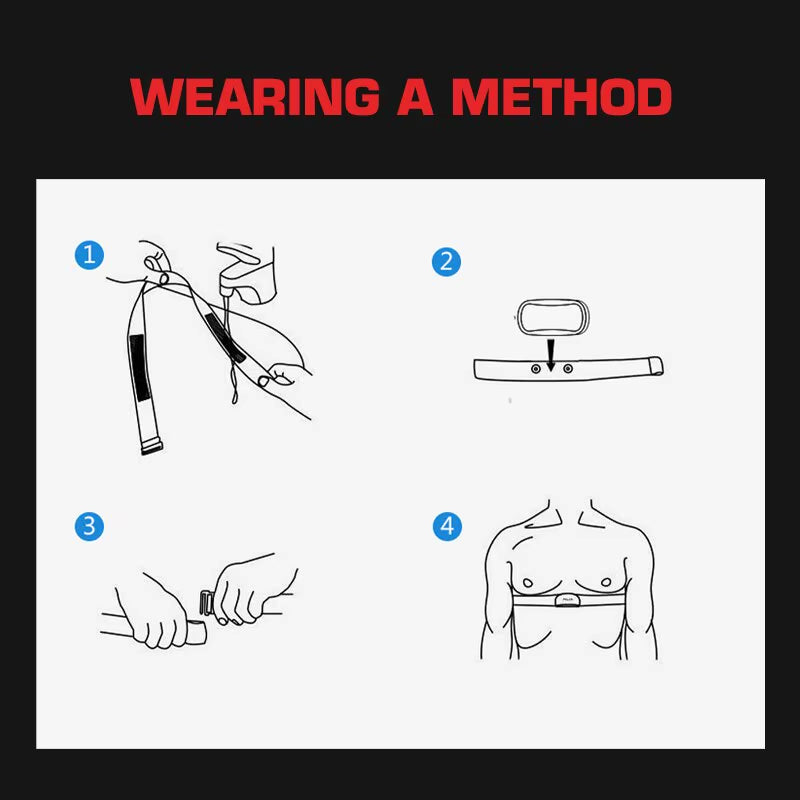 WEARING A METHOD

1

2

3

4