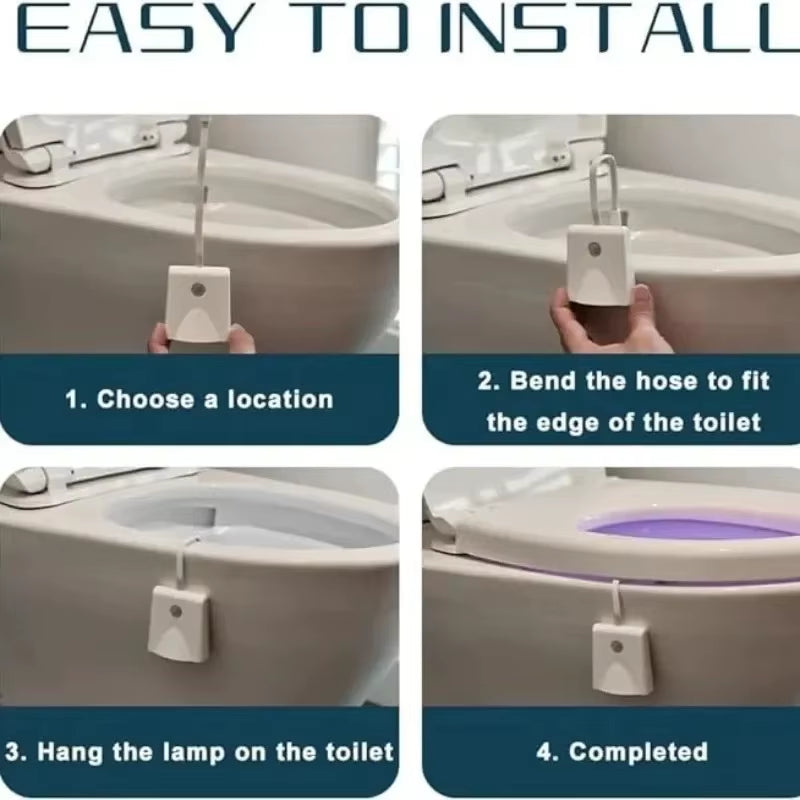 EASY TO INSTALL

1. Choose a location

2. Bend the hose to fit the edge of the toilet

3. Hang the lamp on the toilet

4. Completed