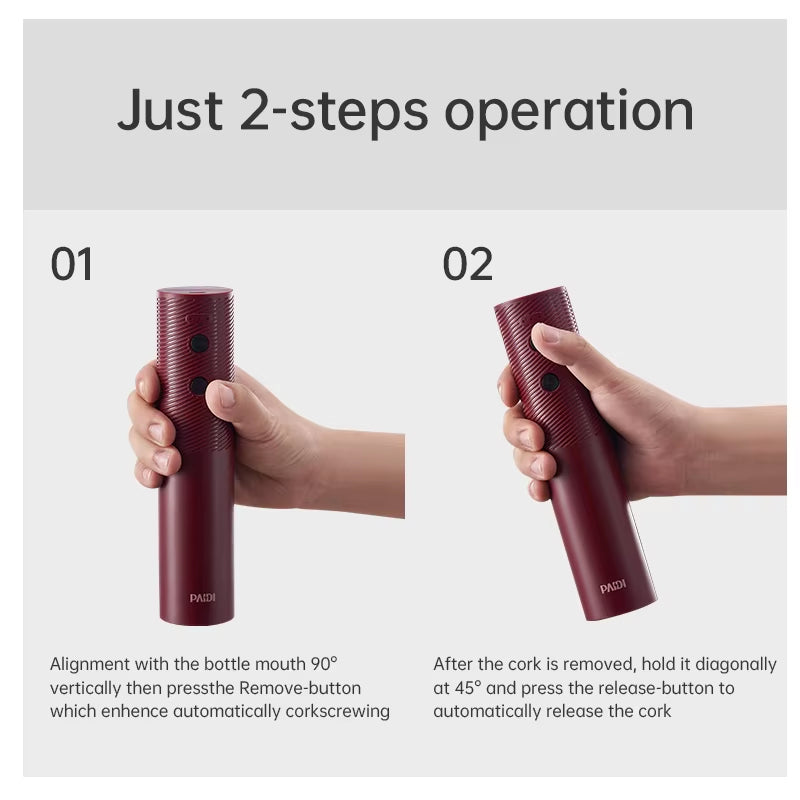 Just 2-steps operation

01

PAIDI

Alignment with the bottle mouth 90° vertically then pressthe Remove-button which enhence automatically corkscrewing

02

PAIDI

After the cork is removed, hold it diagonally at 45° and press the release-button to automatically release the cork