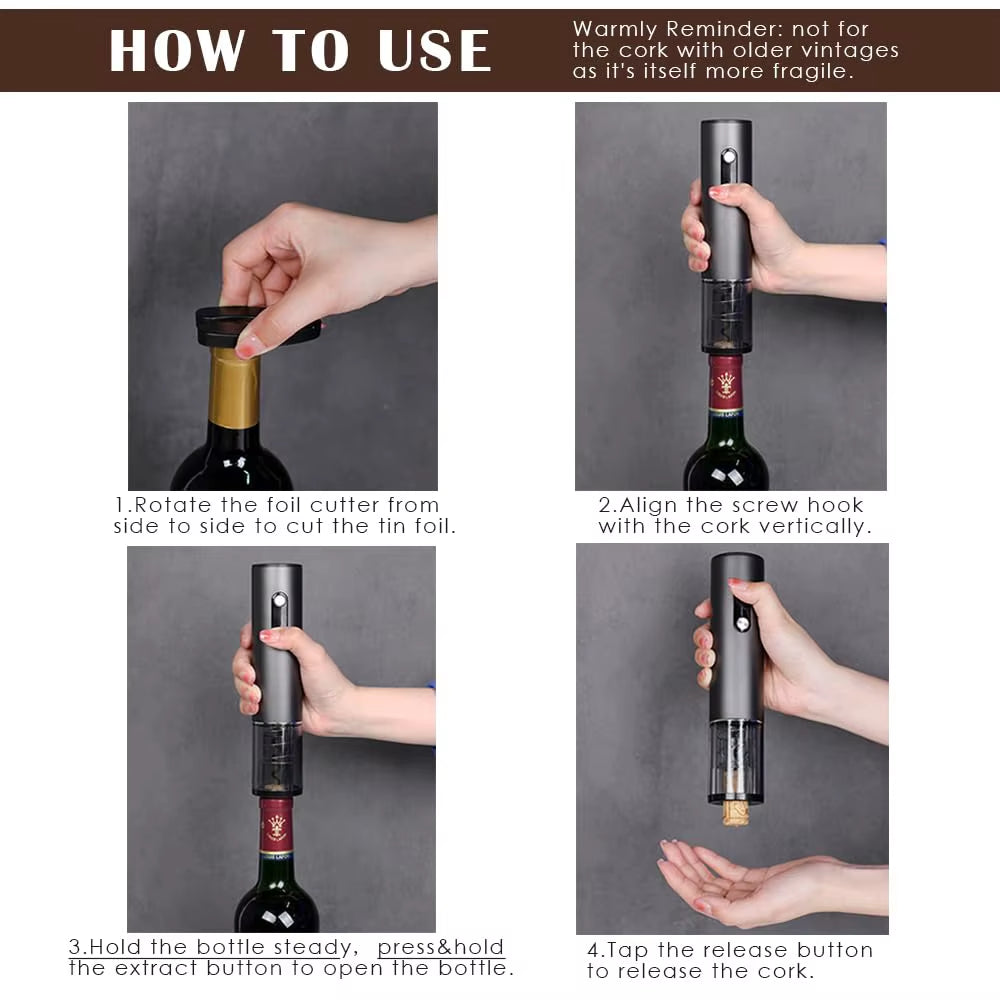 HOW TO USE

Warmly Reminder: not for the cork with older vintages as it's itself more fragile.

1.Rotate the foil cutter from side to side to cut the tin foil.

2.Align the screw hook with the cork vertically.

3.Hold the bottle steady, press&hold the extract button to open the bottle.

4.Tap the release button to release the cork.