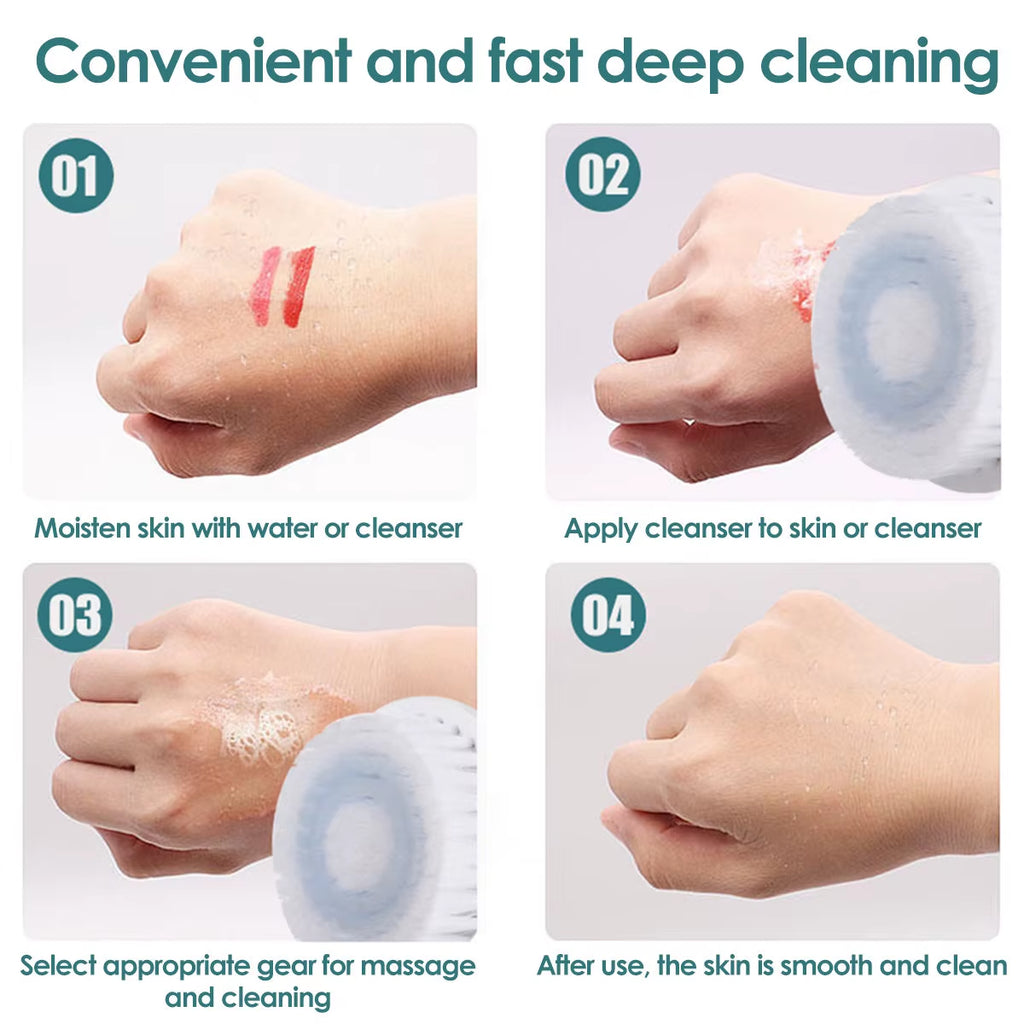 Convenient and fast deep cleaning

01

Moisten skin with water or cleanser

02

Apply cleanser to skin or cleanser

03

Select appropriate gear for massage and cleaning

04

After use, the skin is smooth and clean